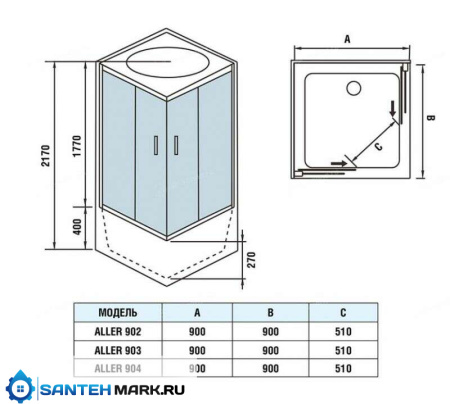 2170
1770
400
270
A
B
C

| МОДЕЛЬ | A | B | C |
|---|---|---|---|
| ALLER 902 | 900 | 900 | 510 |
| ALLER 903 | 900 | 900 | 510 |
| ALLER 904 | 900 | 900 | 510 |

SANTEHMARK.RU