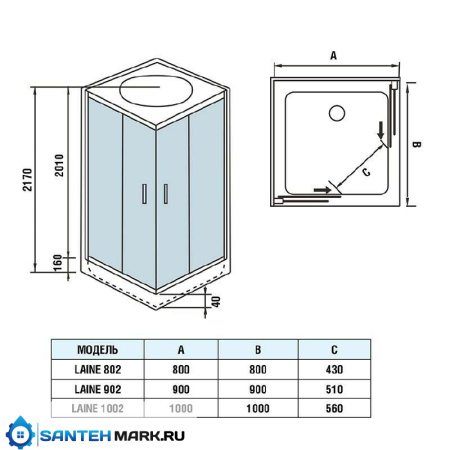 2170
2010
160
40
A
B
C

| МОДЕЛЬ | A | B | C |
|---|---|---|---|
| LAINE 802 | 800 | 800 | 430 |
| LAINE 902 | 900 | 900 | 510 |
| LAINE 1002 | 1000 | 1000 | 560 |

SANTEHMARK.RU